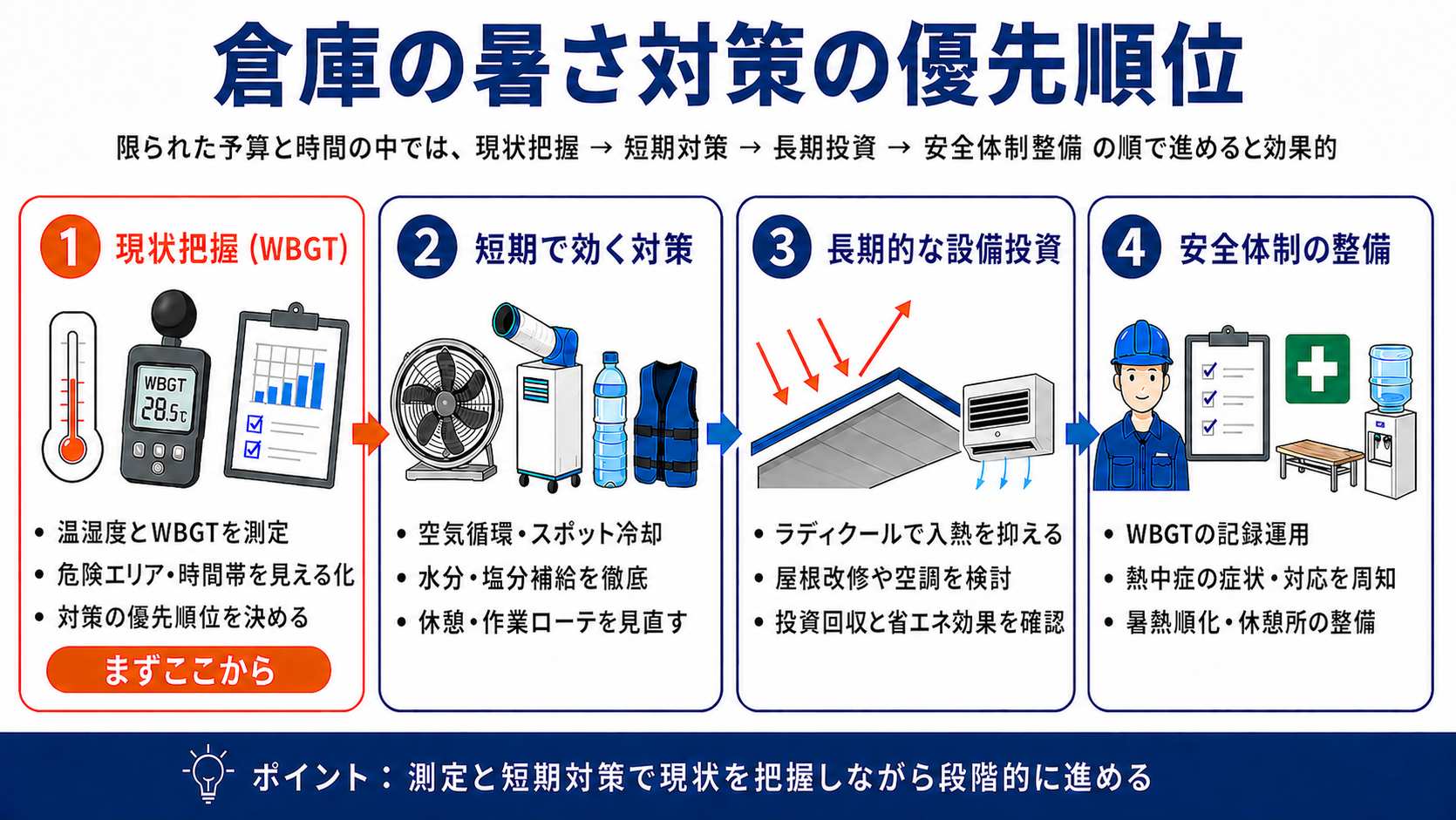 倉庫の暑さ対策の優先順位

限られた予算と時間の中では、現状把握 → 短期対策 → 長期投資 → 安全体制整備 の順で進めると効果的

1 現状把握 (WBGT)

WBGT
28.5℃

• 温湿度とWBGTを測定
• 危険エリア・時間帯を見える化
• 対策の優先順位を決める

まずここから

2 短期で効く対策

• 空気循環・スポット冷却
• 水分・塩分補給を徹底
• 休憩・作業ローテを見直す

3 長期的な設備投資

• ラディクールで入熱を抑える
• 屋根改修や空調を検討
• 投資回収と省エネ効果を確認

4 安全体制の整備

• WBGTの記録運用
• 熱中症の症状・対応を周知
• 暑熱順化・休憩所の整備

ポイント：測定と短期対策で現状を把握しながら段階的に進める